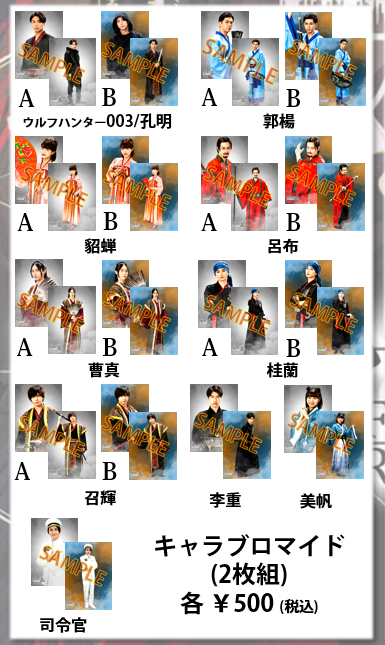 SAMPLE A SAMPLE B
ウルフハンター003/孔明

SAMPLE A SAMPLE B
郭楊

SAMPLE A SAMPLE B
貂蝉

SAMPLE A SAMPLE B
呂布

SAMPLE A SAMPLE B
曹真

SAMPLE A SAMPLE B
桂蘭

SAMPLE A SAMPLE B
召輝

SAMPLE
李重

SAMPLE
美帆

SAMPLE
司令官

キャラブロマイド
(2枚組)
各 ￥500 (税込)